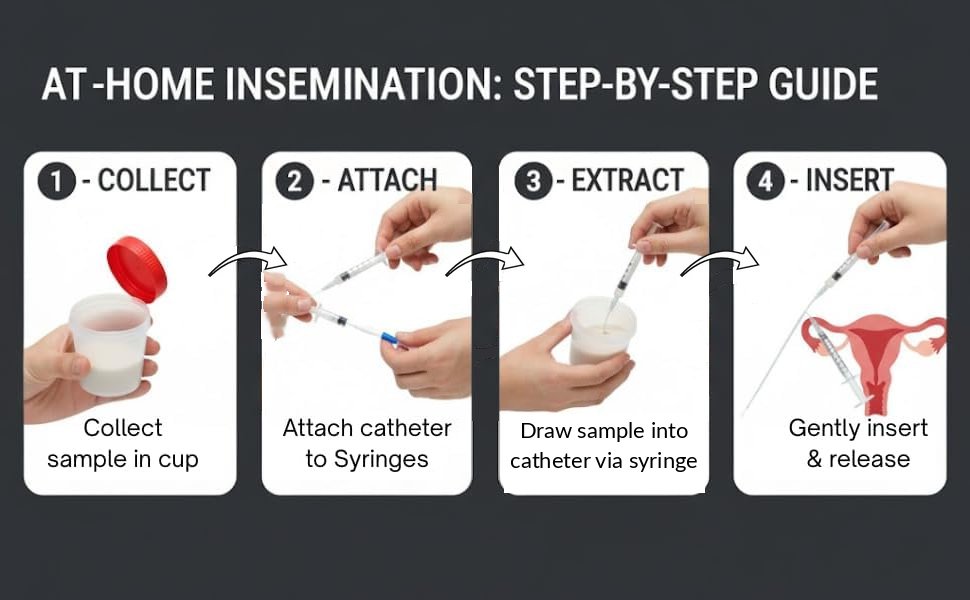 AT-HOME INSEMINATION: STEP-BY-STEP GUIDE

1 - COLLECT

Collect sample in cup

2 - ATTACH

Attach catheter to Syringes

3 - EXTRACT

Draw sample into catheter via syringe

4 - INSERT

Gently insert & release